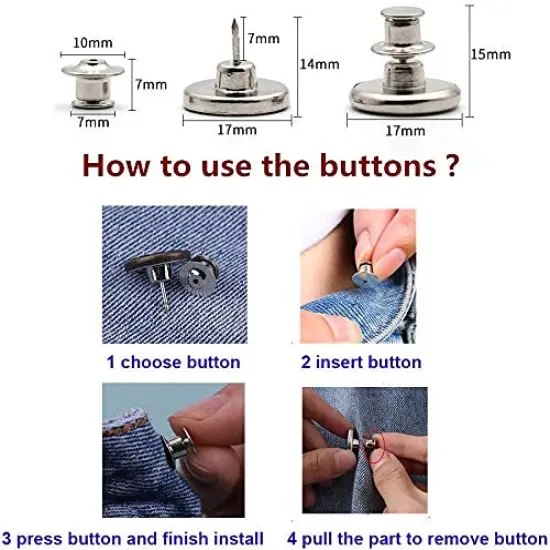 10mm
7mm
7mm
7mm
14mm
17mm
15mm
17mm

How to use the buttons ?

1 choose button
2 insert button
3 press button and finish install
4 pull the part to remove button