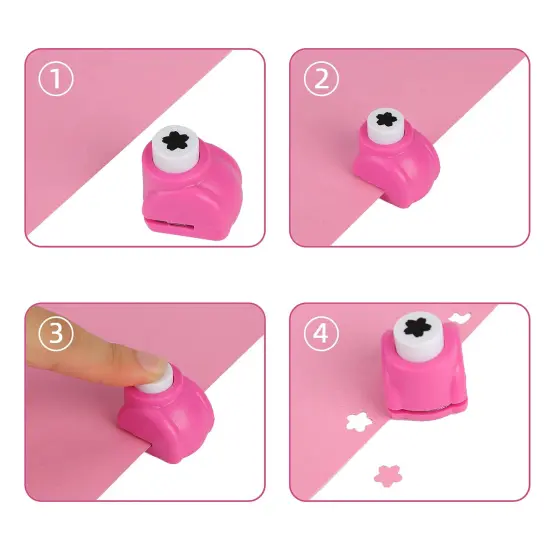 ①

②

③

④