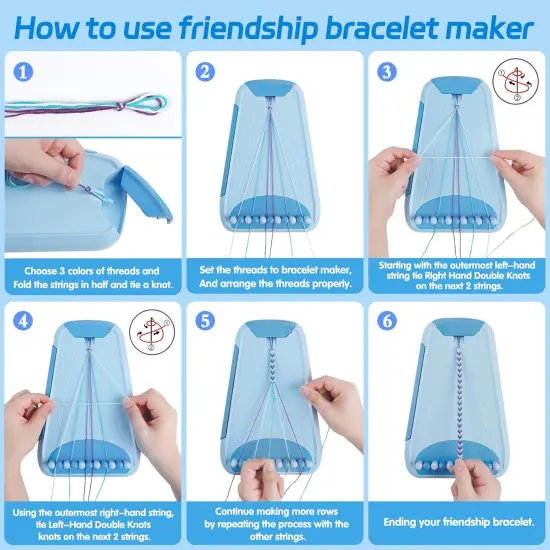 How to use friendship bracelet maker

1

Choose 3 colors of threads and Fold the strings in half and tie a knot.

2

Set the threads to bracelet maker, And arrange the threads properly.

3

①
②

Starting with the outermost left-hand string tie Right Hand Double Knots on the next 2 strings.

4

①
②

Using the outermost right-hand string, tie Left-Hand Double Knots knots on the next 2 strings.

5

Continue making more rows by repeating the process with the other strings.

6

Ending your friendship bracelet.