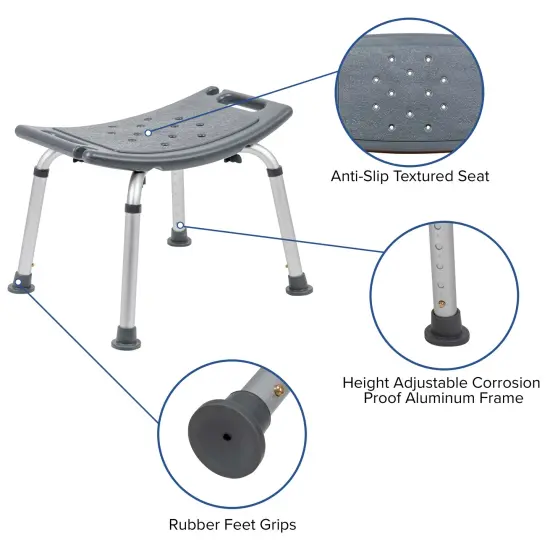 Anti-Slip Textured Seat

Height Adjustable Corrosion Proof Aluminum Frame

Rubber Feet Grips