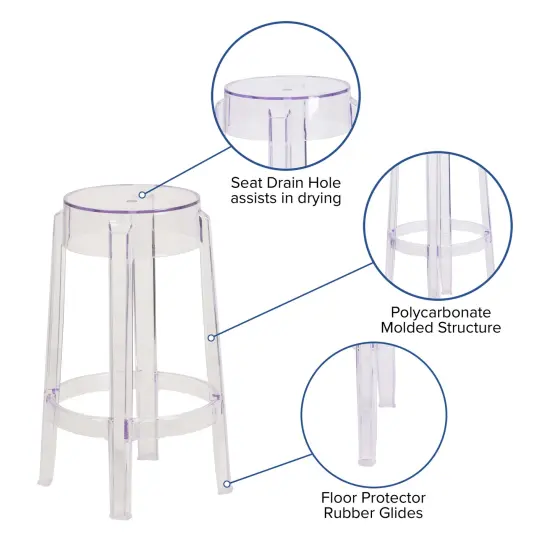 Seat Drain Hole
assists in drying

Polycarbonate
Molded Structure

Floor Protector
Rubber Glides