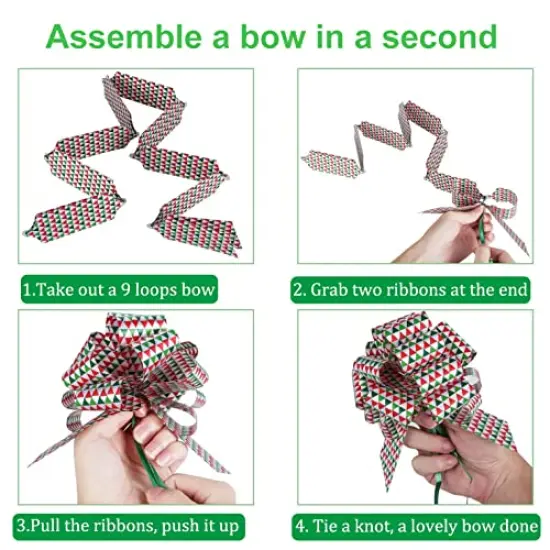 Assemble a bow in a second

1.Take out a 9 loops bow

2. Grab two ribbons at the end

3.Pull the ribbons, push it up

4. Tie a knot, a lovely bow done