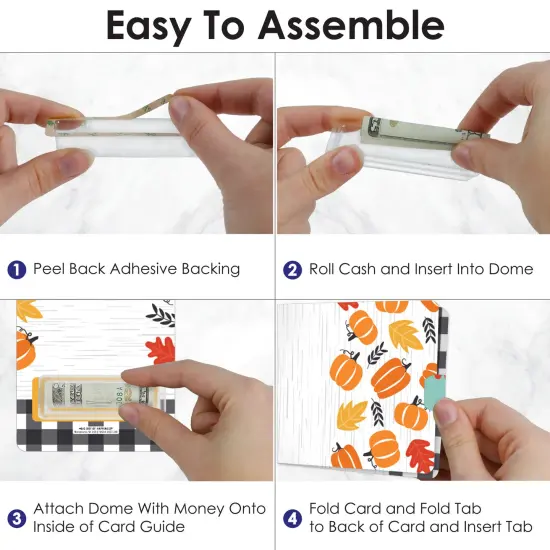 Easy To Assemble

1 Peel Back Adhesive Backing

2 Roll Cash and Insert Into Dome

3 Attach Dome With Money Onto Inside of Card Guide

4 Fold Card and Fold Tab to Back of Card and Insert Tab