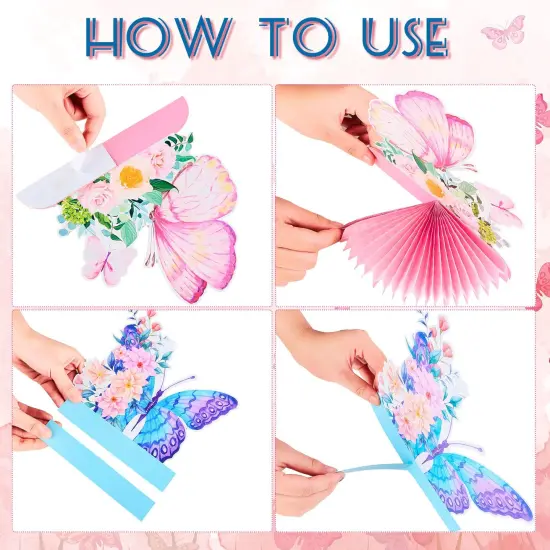 HOW TO USE