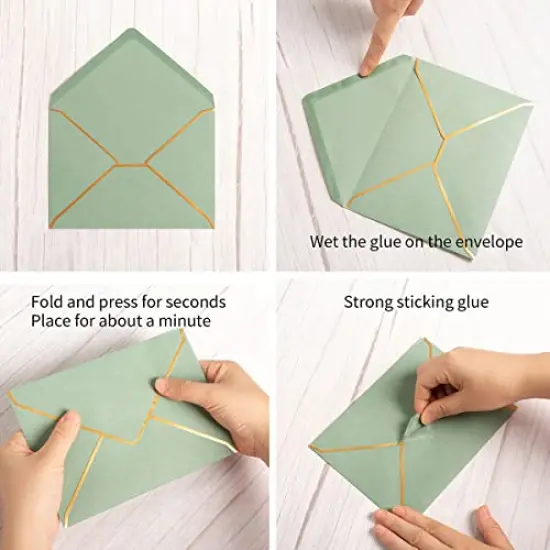 Wet the glue on the envelope

Fold and press for seconds
Place for about a minute

Strong sticking glue