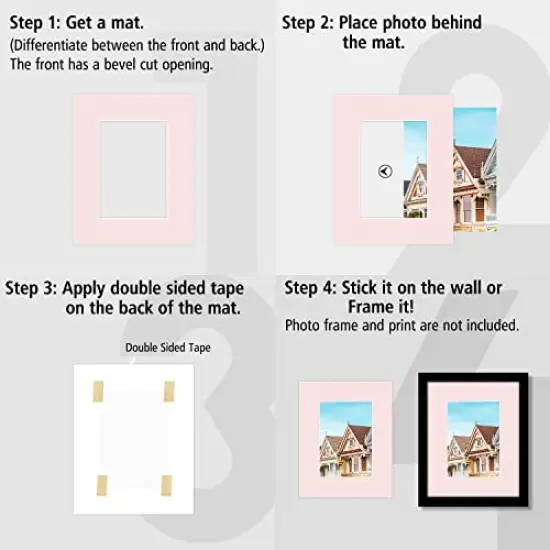 Step 1: Get a mat.
(Differentiate between the front and back.)
The front has a bevel cut opening.

Step 2: Place photo behind the mat.

Step 3: Apply double sided tape on the back of the mat.

Double Sided Tape

Step 4: Stick it on the wall or Frame it!
Photo frame and print are not included.