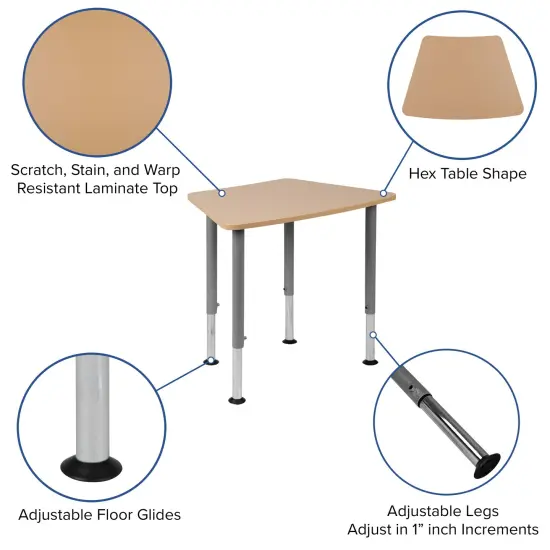 Scratch, Stain, and Warp Resistant Laminate Top

Hex Table Shape

Adjustable Floor Glides

Adjustable Legs
Adjust in 1” inch Increments