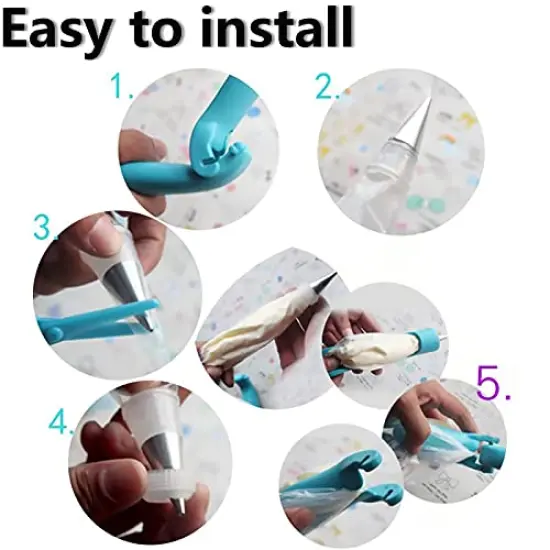 Easy to install

1.

2.

3.

4.

5.