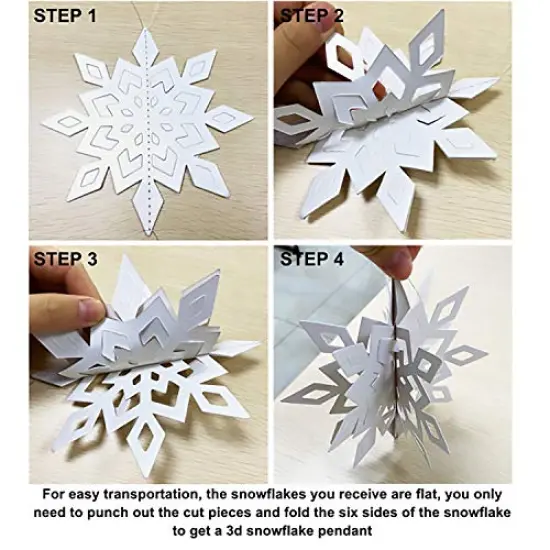 STEP 1

STEP 2

STEP 3

STEP 4

For easy transportation, the snowflakes you receive are flat, you only need to punch out the cut pieces and fold the six sides of the snowflake to get a 3d snowflake pendant