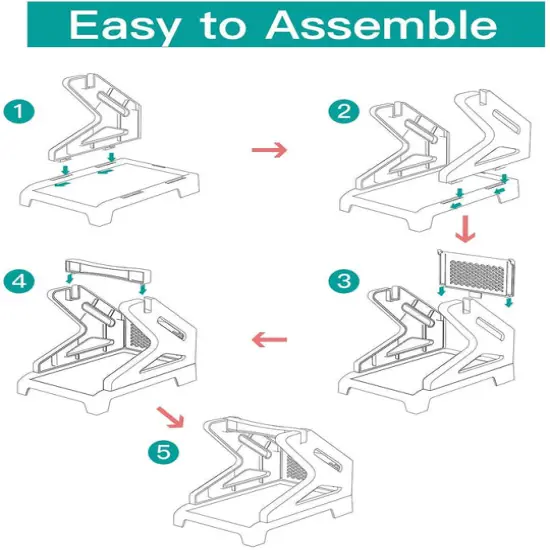 Easy to Assemble

1

2

3

4

5