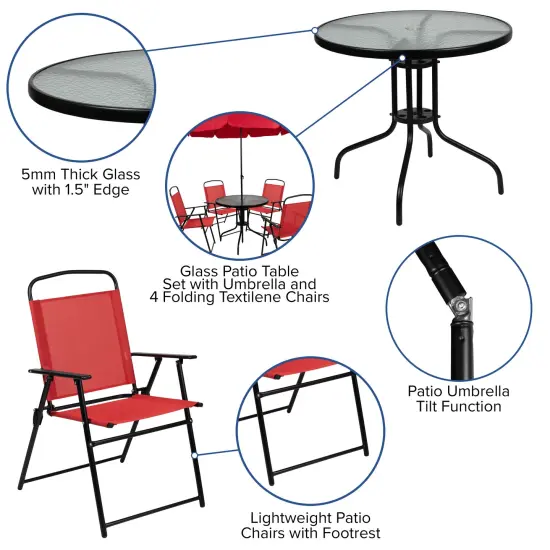 5mm Thick Glass with 1.5" Edge

Glass Patio Table Set with Umbrella and 4 Folding Textilene Chairs

Patio Umbrella Tilt Function

Lightweight Patio Chairs with Footrest