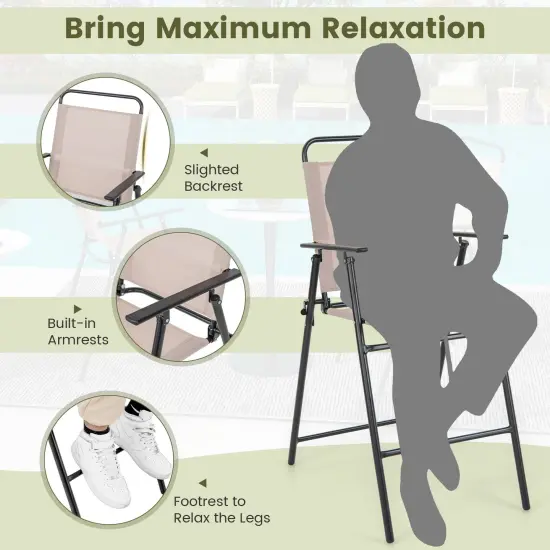 Bring Maximum Relaxation

Slighted Backrest

Built-in Armrests

Footrest to Relax the Legs