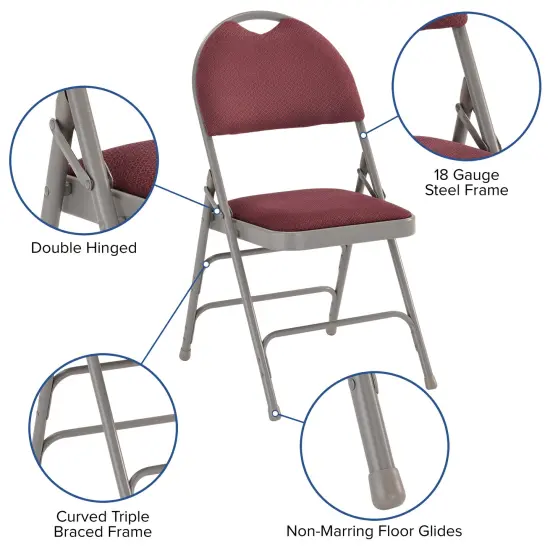 18 Gauge
Steel Frame

Double Hinged

Curved Triple
Braced Frame

Non-Marring Floor Glides