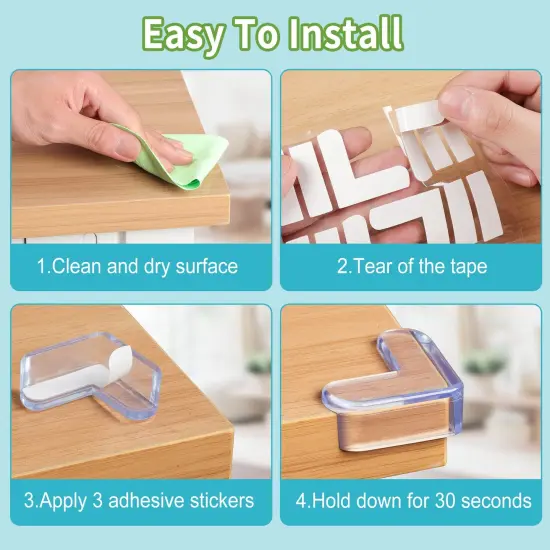 Easy To Install

1.Clean and dry surface

2.Tear of the tape

3.Apply 3 adhesive stickers

4.Hold down for 30 seconds