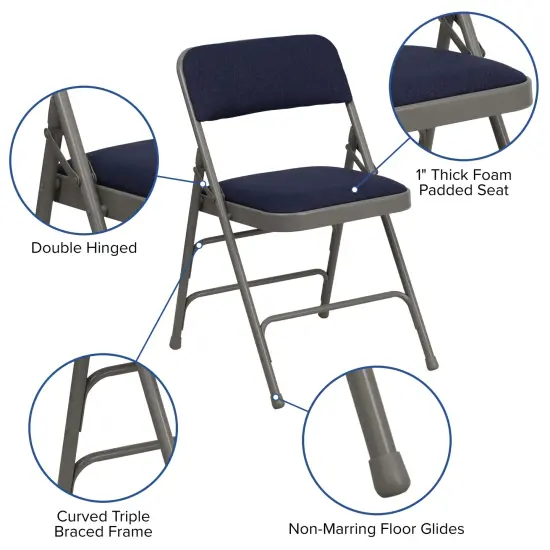 1" Thick Foam
Padded Seat

Double Hinged

Curved Triple
Braced Frame

Non-Marring Floor Glides