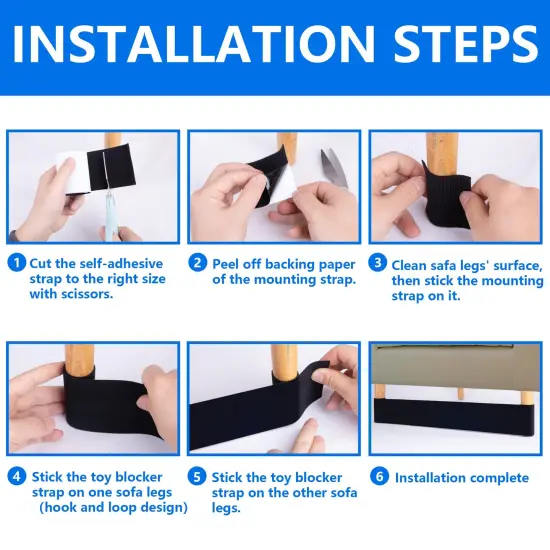 INSTALLATION STEPS

1 Cut the self-adhesive strap to the right size with scissors.

2 Peel off backing paper of the mounting strap.

3 Clean safa legs' surface, then stick the mounting strap on it.

4 Stick the toy blocker strap on one sofa legs (hook and loop design)

5 Stick the toy blocker strap on the other sofa legs.

6 Installation complete