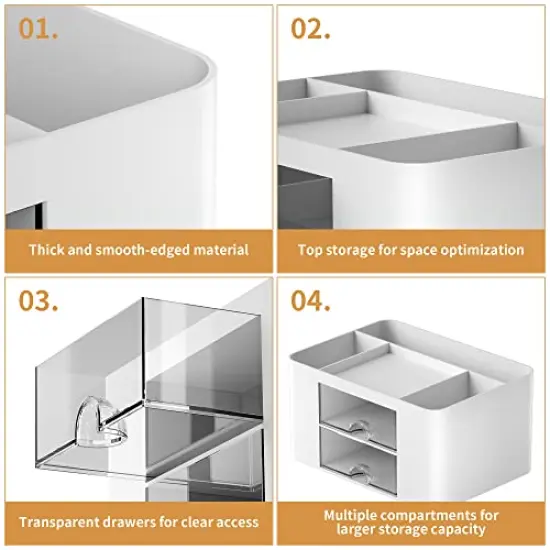 01.

Thick and smooth-edged material

02.

Top storage for space optimization

03.

Transparent drawers for clear access

04.

Multiple compartments for larger storage capacity