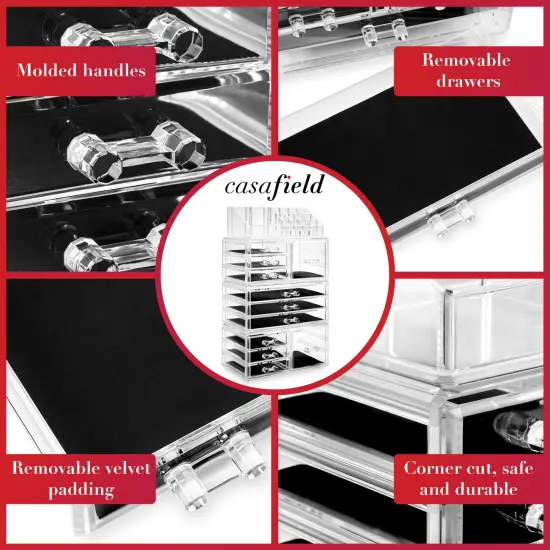 Molded handles

Removable drawers

casafield

Removable velvet padding

Corner cut, safe and durable