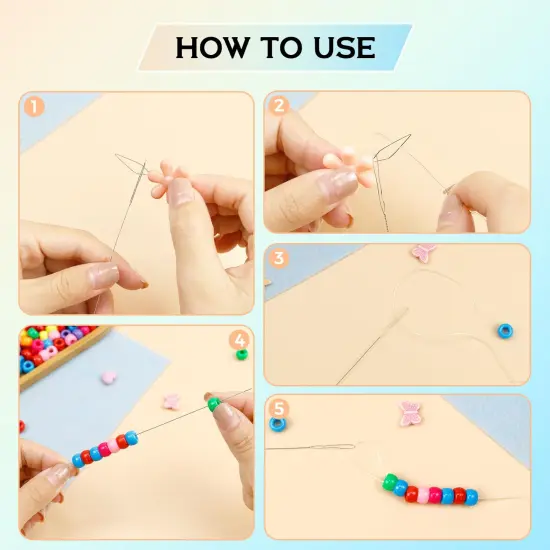 HOW TO USE

1

2

3

4

5