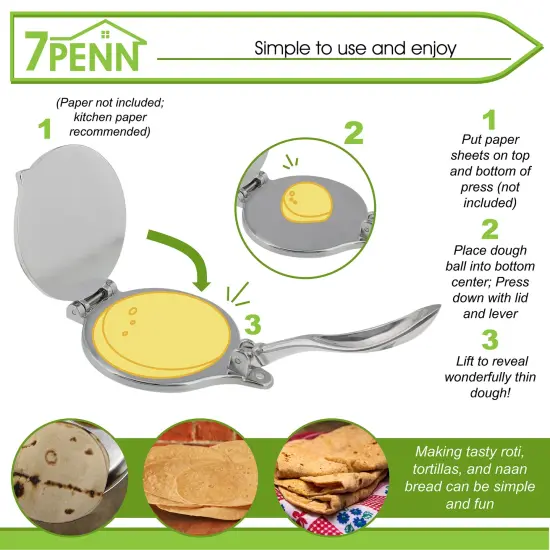 7PENN

Simple to use and enjoy

1

(Paper not included; kitchen paper recommended)

2

3

1
Put paper sheets on top and bottom of press (not included)

2
Place dough ball into bottom center; Press down with lid and lever

3
Lift to reveal wonderfully thin dough!

Making tasty roti, tortillas, and naan bread can be simple and fun