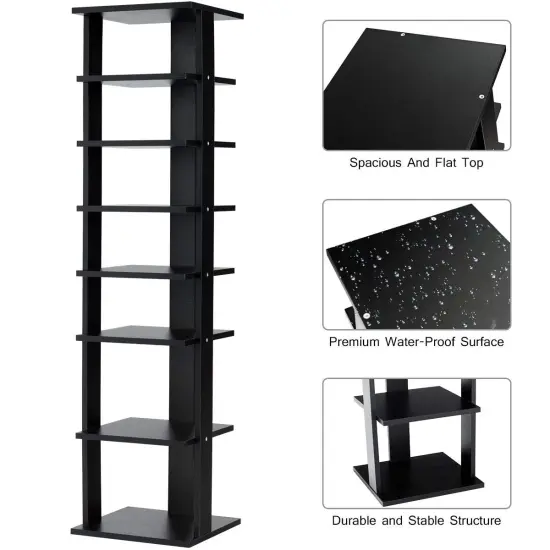 Spacious And Flat Top

Premium Water-Proof Surface

Durable and Stable Structure