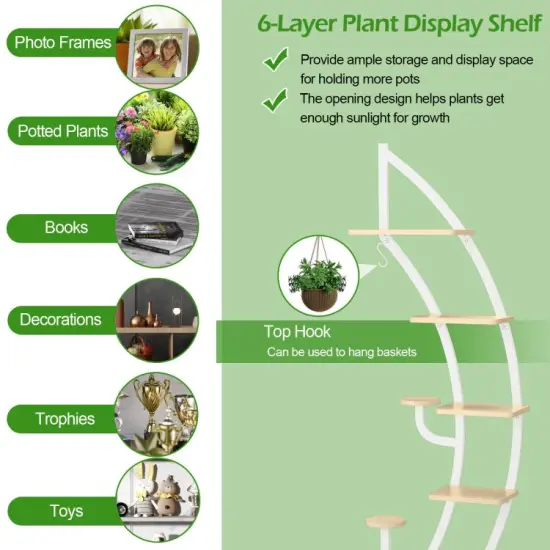 Photo Frames

Potted Plants

Books

Decorations

Trophies

Toys

6-Layer Plant Display Shelf

Provide ample storage and display space for holding more pots

The opening design helps plants get enough sunlight for growth

Top Hook
Can be used to hang baskets