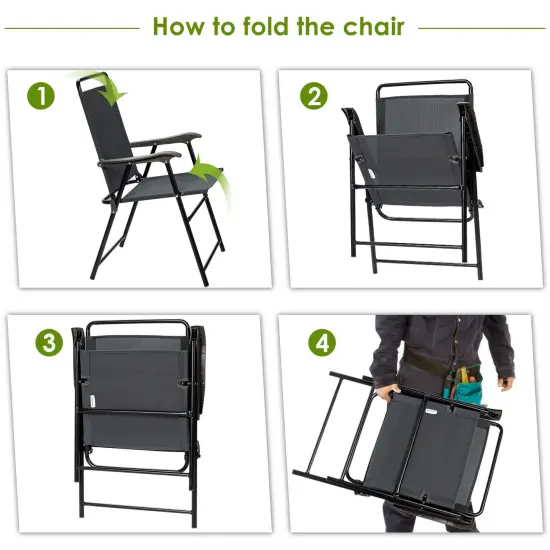 How to fold the chair

1

2

3

4