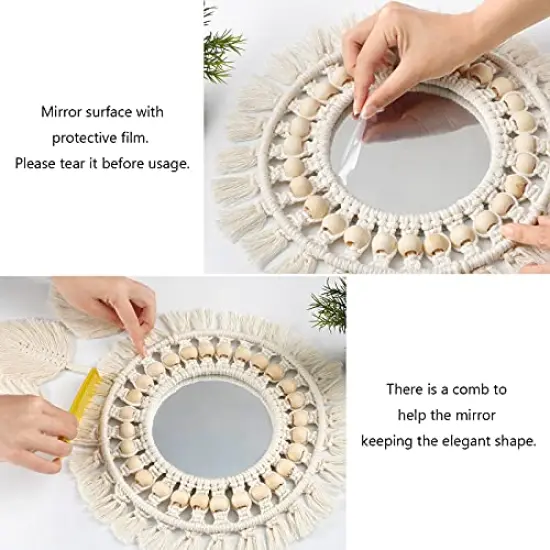 Mirror surface with protective film. Please tear it before usage.

There is a comb to help the mirror keeping the elegant shape.