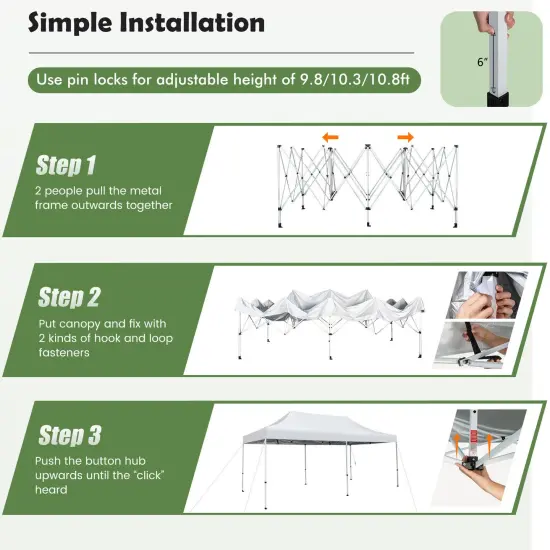 Simple Installation

Use pin locks for adjustable height of 9.8/10.3/10.8ft

6"

Step 1

2 people pull the metal frame outwards together

Step 2

Put canopy and fix with 2 kinds of hook and loop fasteners

Step 3

Push the button hub upwards until the "click" heard