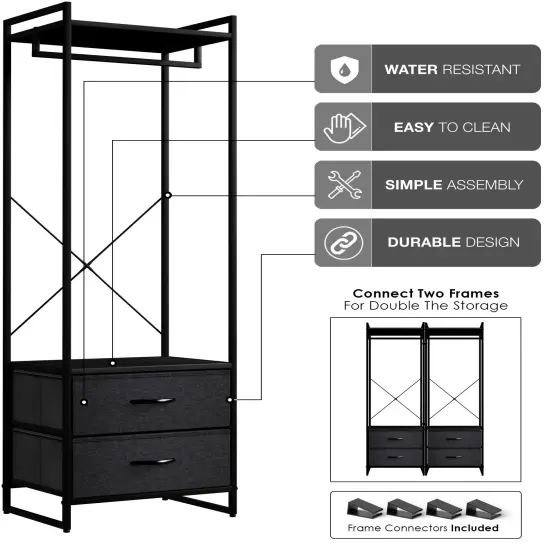 WATER RESISTANT

EASY TO CLEAN

SIMPLE ASSEMBLY

DURABLE DESIGN

Connect Two Frames
For Double The Storage

Frame Connectors Included