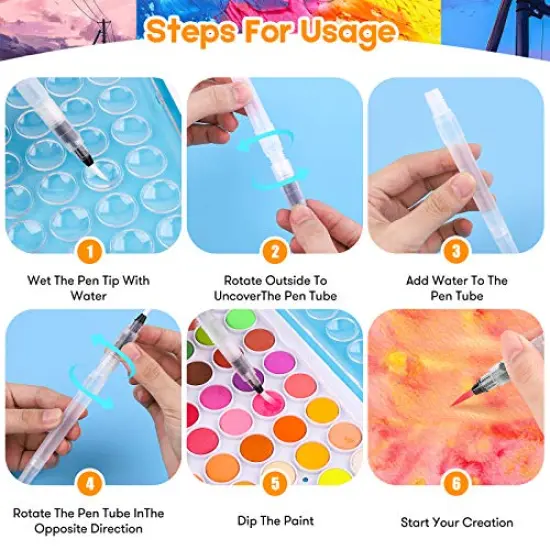 Steps For Usage

1
Wet The Pen Tip With Water

2
Rotate Outside To UncoverThe Pen Tube

3
Add Water To The Pen Tube

4
Rotate The Pen Tube InThe Opposite Direction

5
Dip The Paint

6
Start Your Creation