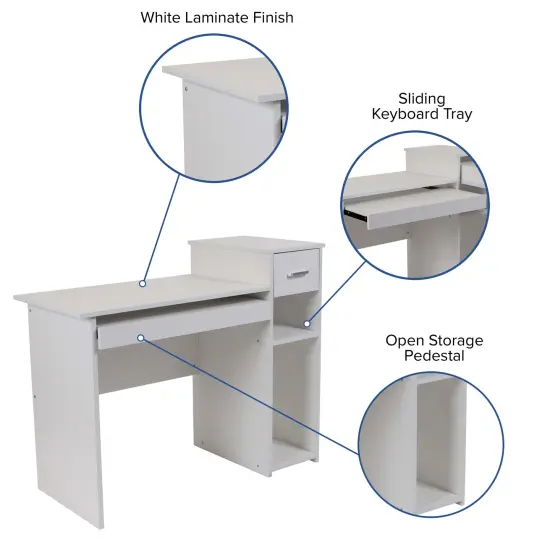 White Laminate Finish

Sliding Keyboard Tray

Open Storage Pedestal