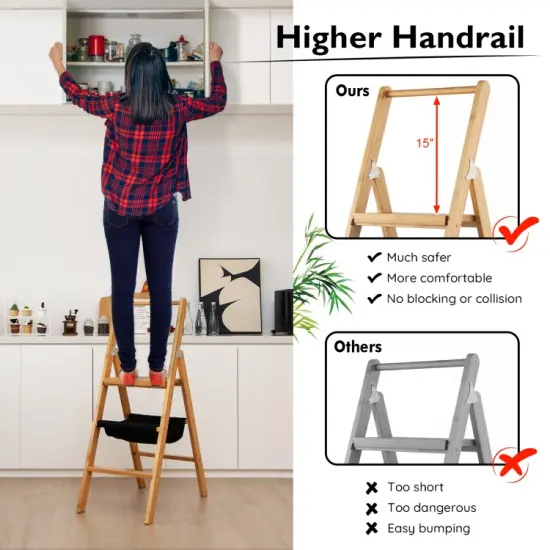 Higher Handrail

Ours

15"

✔ Much safer
✔ More comfortable
✔ No blocking or collision

Others

✖ Too short
✖ Too dangerous
✖ Easy bumping