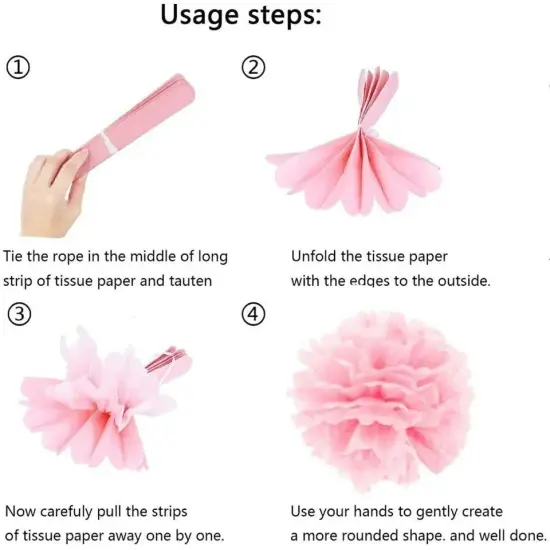 Usage steps:

①

Tie the rope in the middle of long strip of tissue paper and tauten

②

Unfold the tissue paper with the edges to the outside.

③

Now carefully pull the strips of tissue paper away one by one.

④

Use your hands to gently create a more rounded shape. and well done.