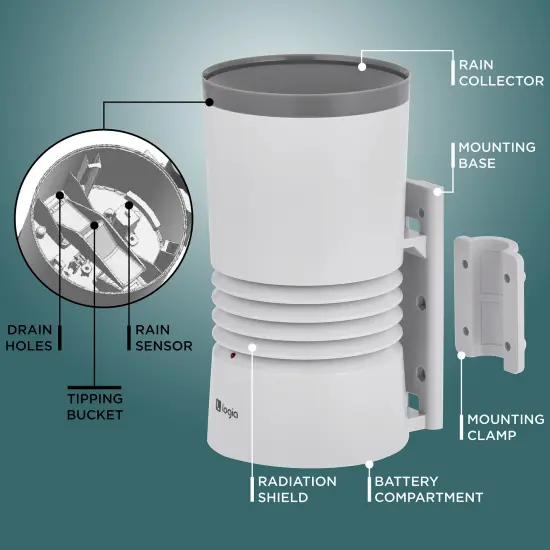 RAIN COLLECTOR

MOUNTING BASE

DRAIN HOLES

RAIN SENSOR

TIPPING BUCKET

logia

MOUNTING CLAMP

RADIATION SHIELD

BATTERY COMPARTMENT