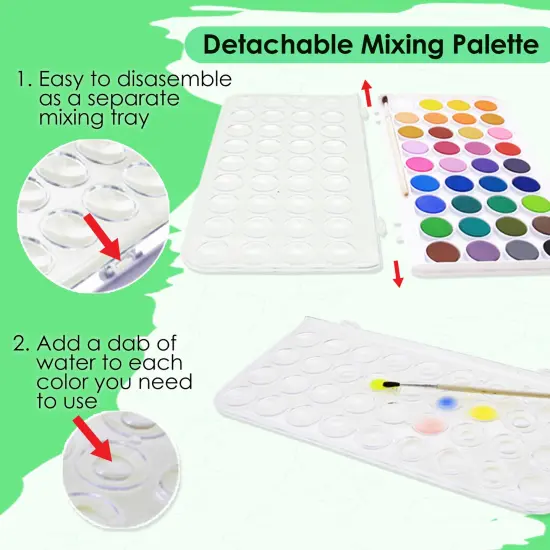 Detachable Mixing Palette

1. Easy to disasemble as a separate mixing tray

2. Add a dab of water to each color you need to use