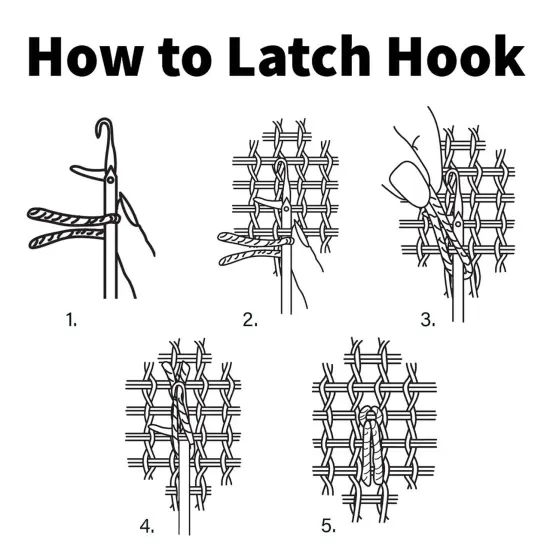 How to Latch Hook

1.

2.

3.

4.

5.