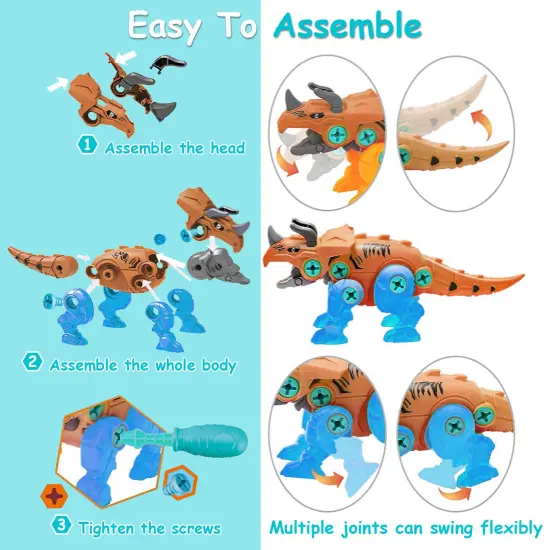 Easy To Assemble

1 Assemble the head

2 Assemble the whole body

3 Tighten the screws

Multiple joints can swing flexibly