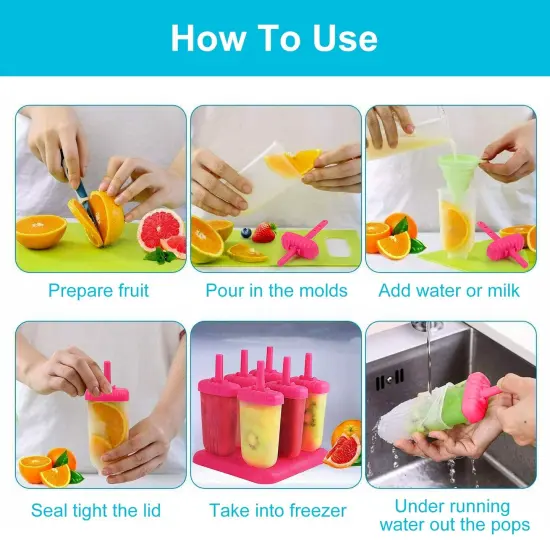 How To Use

Prepare fruit

Pour in the molds

Add water or milk

Seal tight the lid

Take into freezer

Under running water out the pops