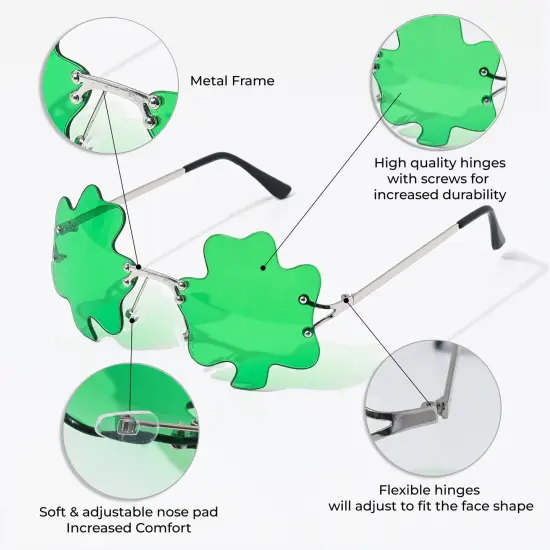 Metal Frame

High quality hinges with screws for increased durability

Soft & adjustable nose pad Increased Comfort

Flexible hinges will adjust to fit the face shape