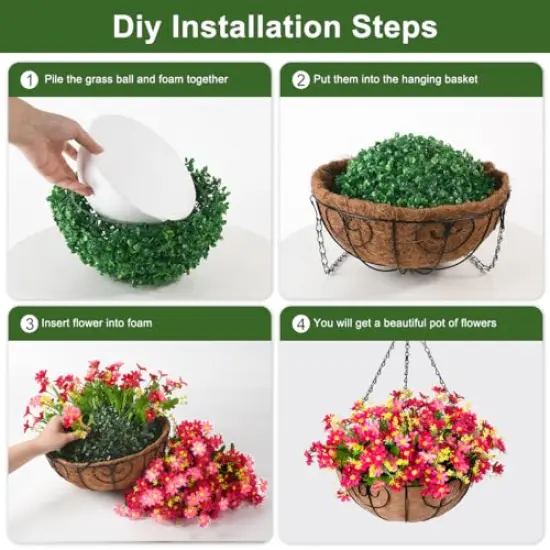 Diy Installation Steps

1 Pile the grass ball and foam together

2 Put them into the hanging basket

3 Insert flower into foam

4 You will get a beautiful pot of flowers