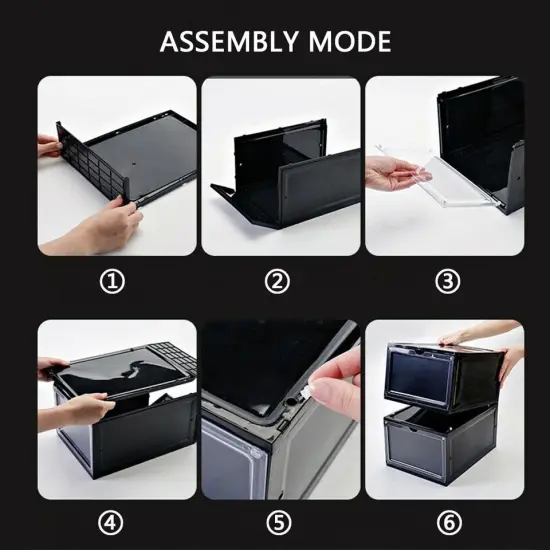 ASSEMBLY MODE

①

②

③

④

⑤

⑥