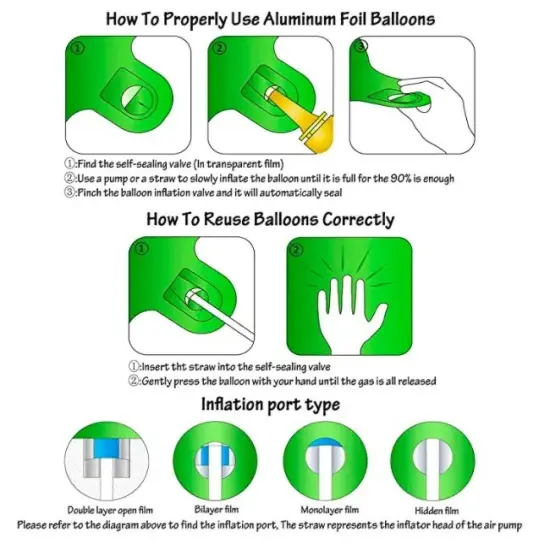 How To Properly Use Aluminum Foil Balloons

①

②

③

①:Find the self-sealing valve (In transparent film)
②:Use a pump or a straw to slowly inflate the balloon until it is full for the 90% is enough
③:Pinch the balloon inflation valve and it will automatically seal

How To Reuse Balloons Correctly

①

②

①:Insert tht straw into the self-sealing valve
②:Gently press the balloon with your hand until the gas is all released

Inflation port type

Double layer open film

Bilayer film

Monolayer film

Hidden film

Please refer to the diagram above to find the inflation port, The straw represents the inflator head of the air pump