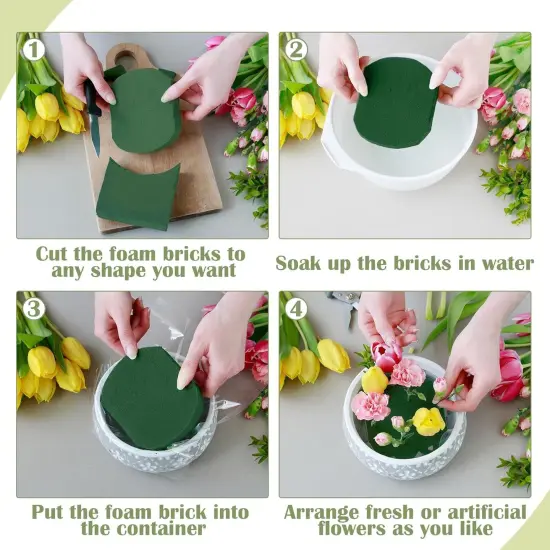 1
Cut the foam bricks to any shape you want

2
Soak up the bricks in water

3
Put the foam brick into the container

4
Arrange fresh or artificial flowers as you like