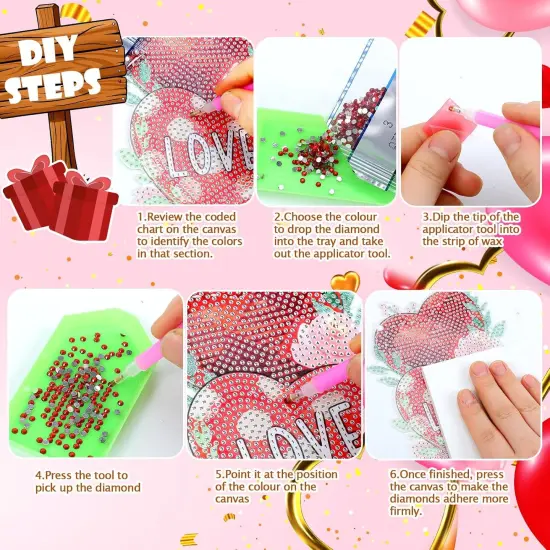 DIY STEPS

LOVE

1.Review the coded chart on the canvas to identify the colors in that section.

2.Choose the colour to drop the diamond into the tray and take out the applicator tool.

3.Dip the tip of the applicator tool into the strip of wax

LOVE

4.Press the tool to pick up the diamond

5.Point it at the position of the colour on the canvas

6.Once finished, press the canvas to make the diamonds adhere more firmly.