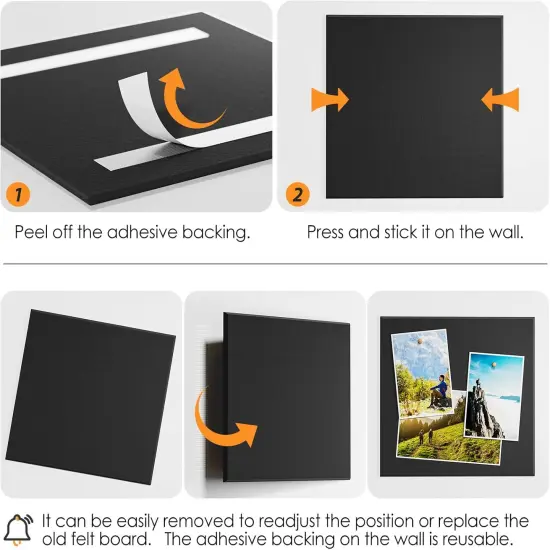 1

Peel off the adhesive backing.

2

Press and stick it on the wall.

It can be easily removed to readjust the position or replace the old felt board. The adhesive backing on the wall is reusable.