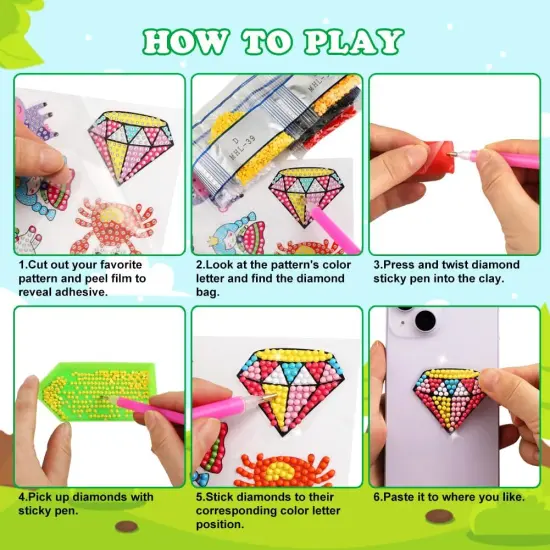 HOW TO PLAY

D
MHL-39

MHL-

1.Cut out your favorite pattern and peel film to reveal adhesive.

2.Look at the pattern's color letter and find the diamond bag.

3.Press and twist diamond sticky pen into the clay.

4.Pick up diamonds with sticky pen.

5.Stick diamonds to their corresponding color letter position.

6.Paste it to where you like.