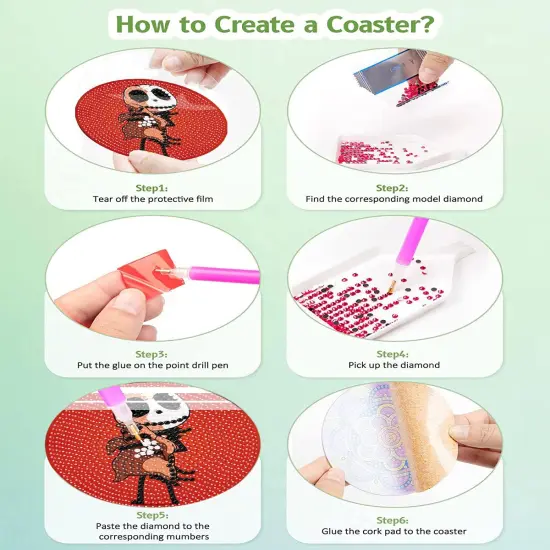 How to Create a Coaster?

Step1:
Tear off the protective film

Step2:
Find the corresponding model diamond

Step3:
Put the glue on the point drill pen

Step4:
Pick up the diamond

Step5:
Paste the diamond to the corresponding mumbers

Step6:
Glue the cork pad to the coaster