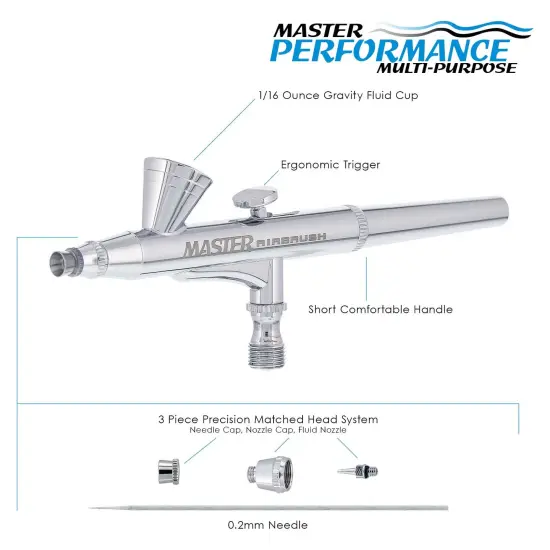 MASTER
PERFORMANCE
MULTI-PURPOSE

1/16 Ounce Gravity Fluid Cup

Ergonomic Trigger

MASTER AIRBRUSH

Short Comfortable Handle

3 Piece Precision Matched Head System
Needle Cap, Nozzle Cap, Fluid Nozzle

0.2mm Needle