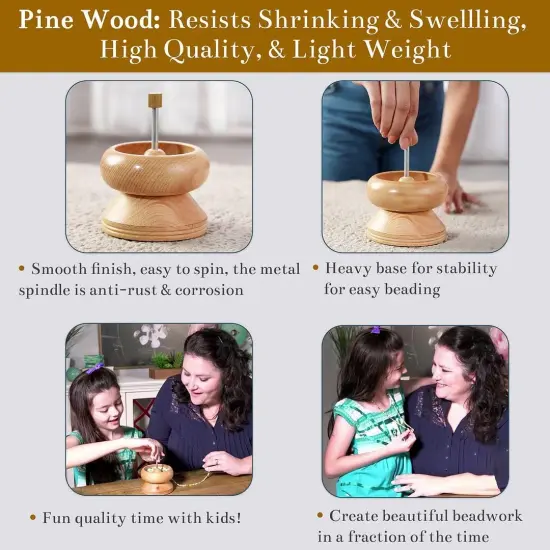 Pine Wood: Resists Shrinking & Swellling, High Quality, & Light Weight

• Smooth finish, easy to spin, the metal spindle is anti-rust & corrosion

• Heavy base for stability for easy beading

• Fun quality time with kids!

• Create beautiful beadwork in a fraction of the time